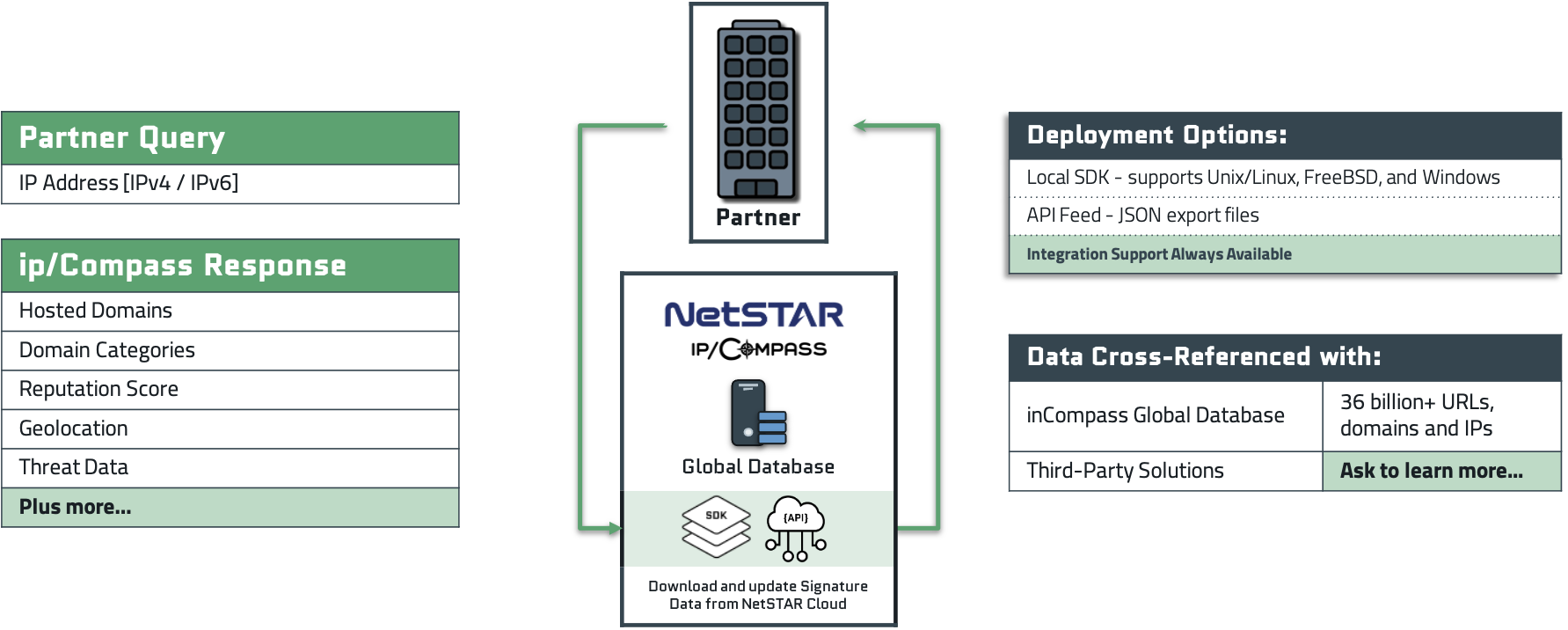 Partner Query

IP Address [IPv4 / IPv6]

ip/Compass Response

Hosted Domains
Domain Categories
Reputation Score
Geolocation
Threat Data
Plus more...

Partner

NetSTAR
IP/COMPASS

Global Database

SDK
{API}

Download and update Signature Data from NetSTAR Cloud

Deployment Options:

Local SDK - supports Unix/Linux, FreeBSD, and Windows
API Feed - JSON export files
Integration Support Always Available

Data Cross-Referenced with:

| inCompass Global Database | 36 billion+ URLs, domains and IPs |
|---|---|
| Third-Party Solutions | Ask to learn more... |